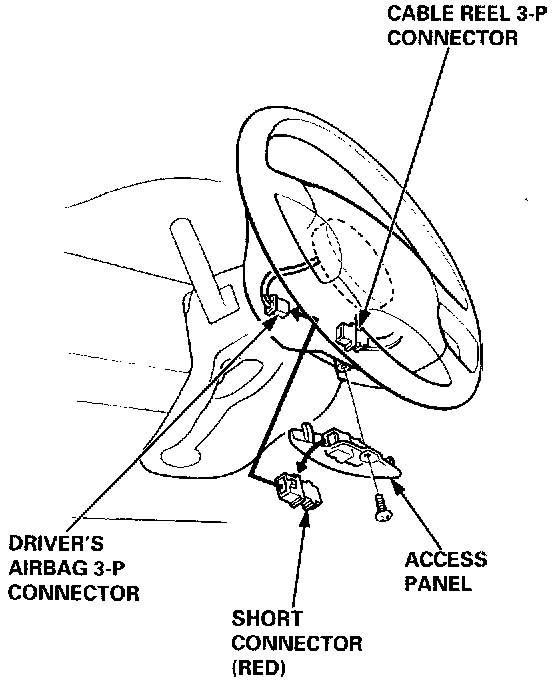 CABLE REEL 3-P CONNECTOR

DRIVER'S AIRBAG 3-P CONNECTOR

ACCESS PANEL

SHORT CONNECTOR (RED)