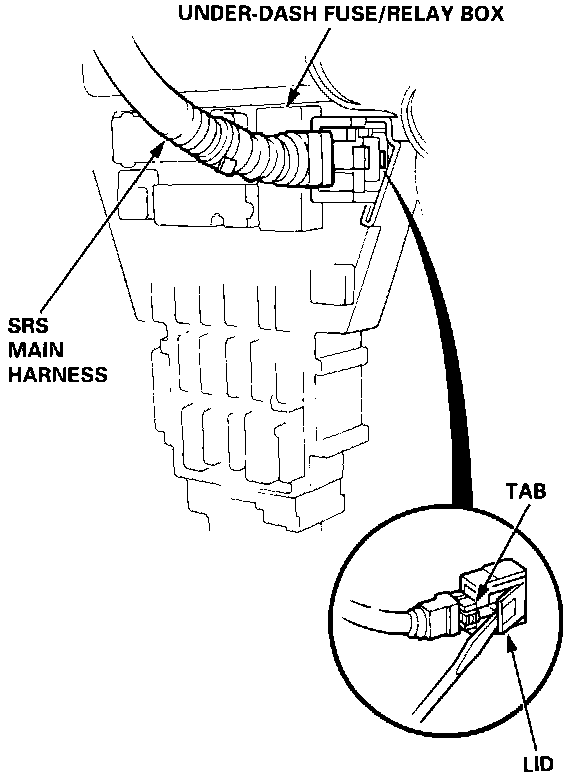 UNDER-DASH FUSE/RELAY BOX

SRS MAIN HARNESS

TAB

LID