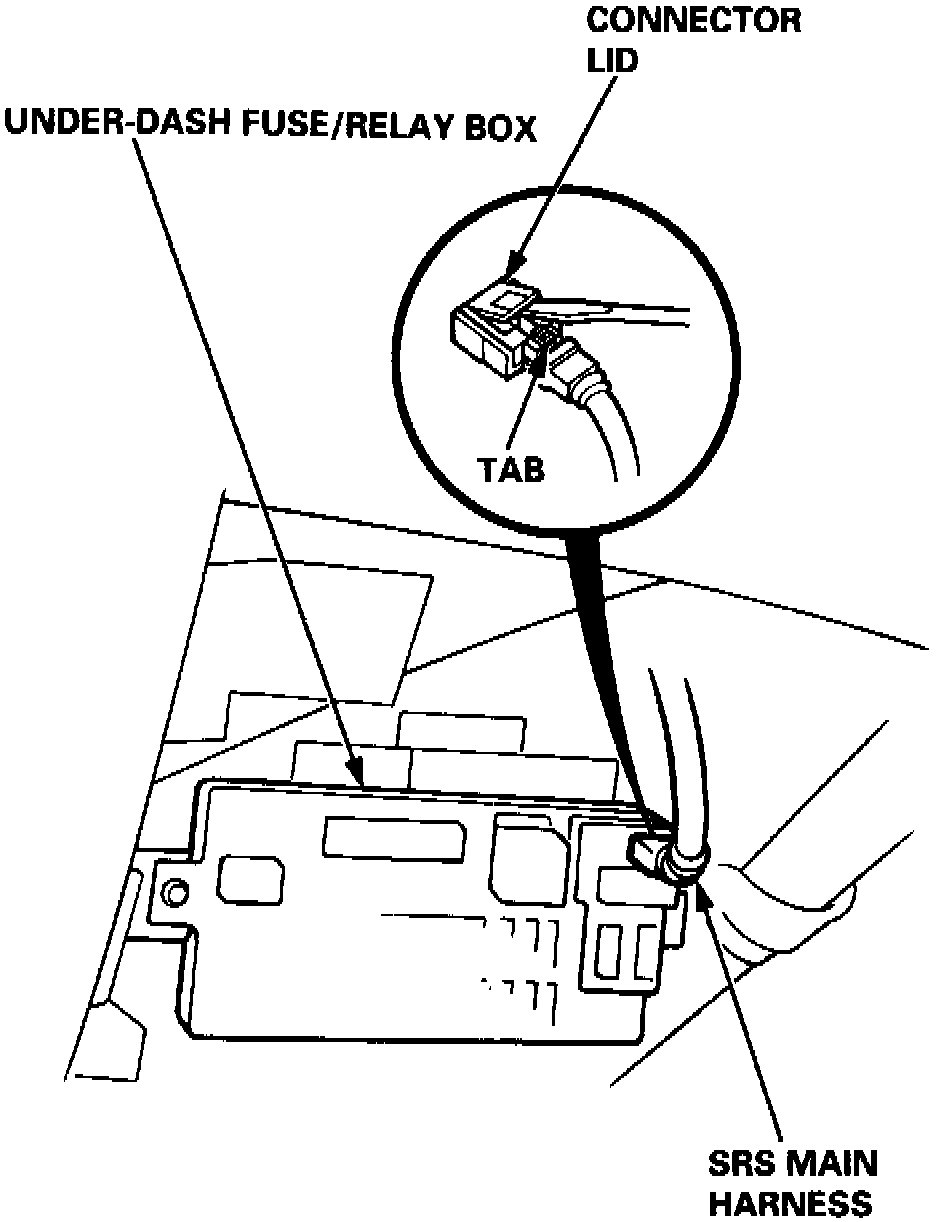 CONNECTOR LID

UNDER-DASH FUSE/RELAY BOX

TAB

SRS MAIN HARNESS