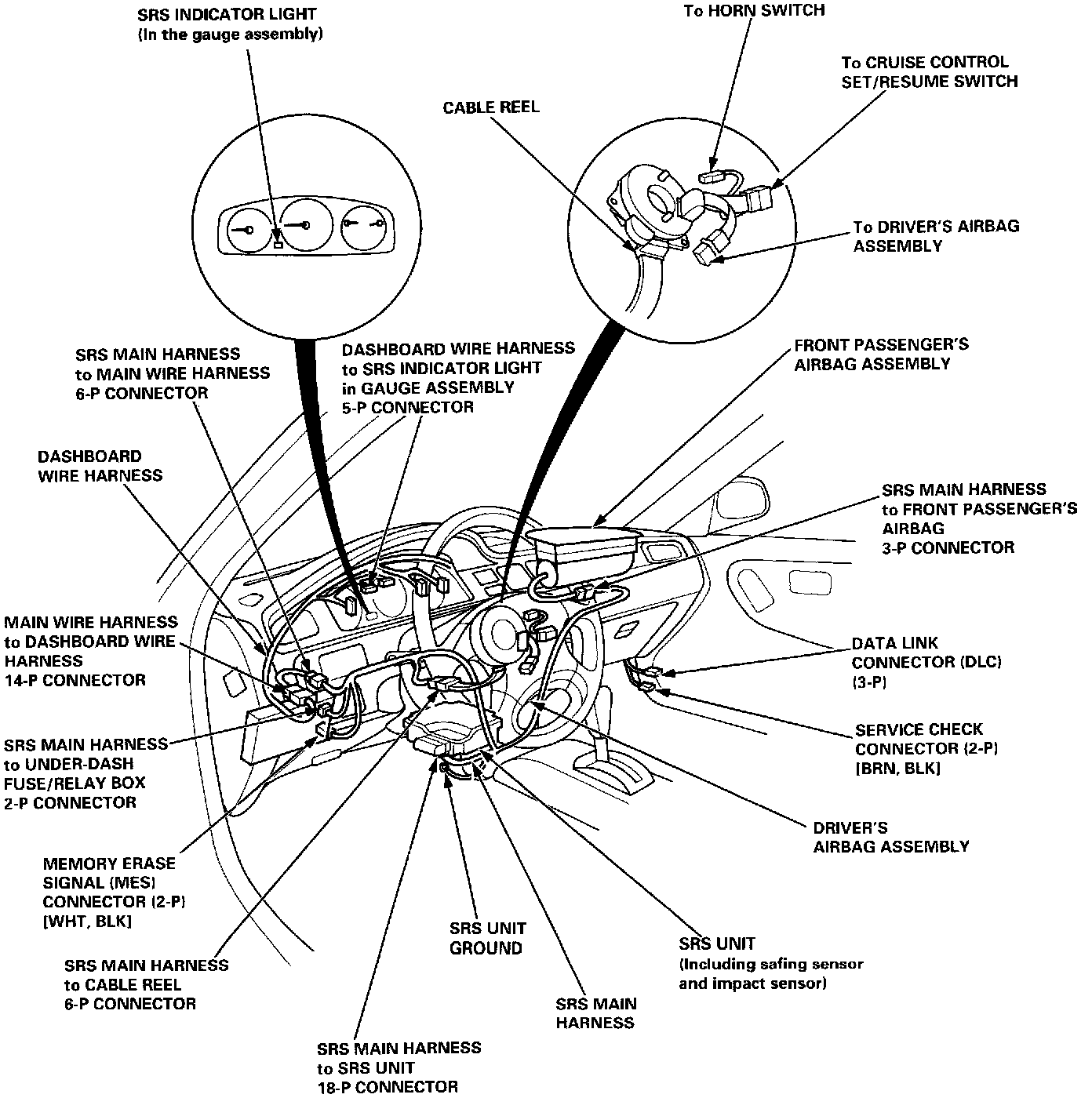 SRS INDICATOR LIGHT
(In the gauge assembly)

To HORN SWITCH

To CRUISE CONTROL
SET/RESUME SWITCH

CABLE REEL

To DRIVER'S AIRBAG
ASSEMBLY

SRS MAIN HARNESS
to MAIN WIRE HARNESS
6-P CONNECTOR

DASHBOARD WIRE HARNESS
to SRS INDICATOR LIGHT
in GAUGE ASSEMBLY
5-P CONNECTOR

FRONT PASSENGER'S
AIRBAG ASSEMBLY

DASHBOARD
WIRE HARNESS

SRS MAIN HARNESS
to FRONT PASSENGER'S
AIRBAG
3-P CONNECTOR

MAIN WIRE HARNESS
to DASHBOARD WIRE
HARNESS
14-P CONNECTOR

DATA LINK
CONNECTOR (DLC)
(3-P)

SERVICE CHECK
CONNECTOR (2-P)
[BRN, BLK]

SRS MAIN HARNESS
to UNDER-DASH
FUSE/RELAY BOX
2-P CONNECTOR

DRIVER'S
AIRBAG ASSEMBLY

MEMORY ERASE
SIGNAL (MES)
CONNECTOR (2-P)
[WHT, BLK]

SRS UNIT
GROUND

SRS UNIT
(Including safing sensor
and impact sensor)

SRS MAIN HARNESS
to CABLE REEL
6-P CONNECTOR

SRS MAIN
HARNESS

SRS MAIN HARNESS
to SRS UNIT
18-P CONNECTOR