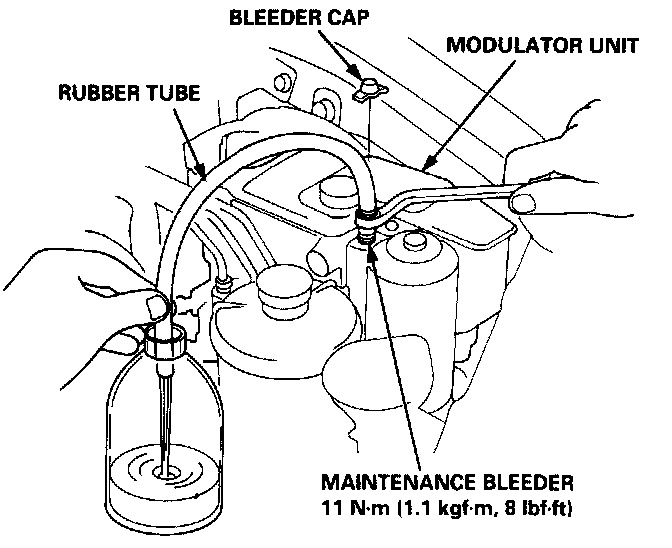 BLEEDER CAP

MODULATOR UNIT

RUBBER TUBE

MAINTENANCE BLEEDER
11 N·m (1.1 kgf·m, 8 lbf·ft)