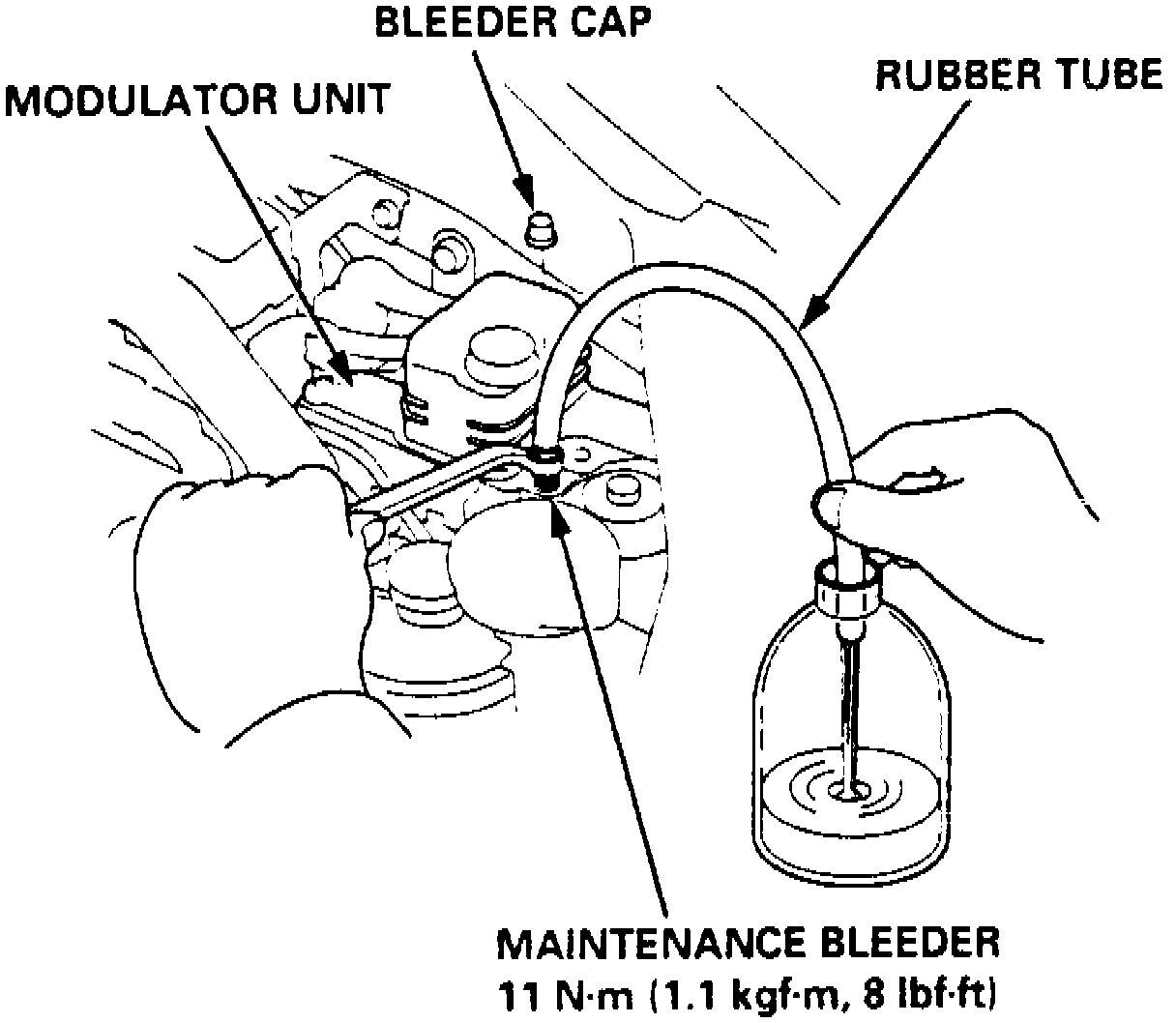 BLEEDER CAP

MODULATOR UNIT

RUBBER TUBE

MAINTENANCE BLEEDER
11 N·m (1.1 kgf·m, 8 lbf·ft)