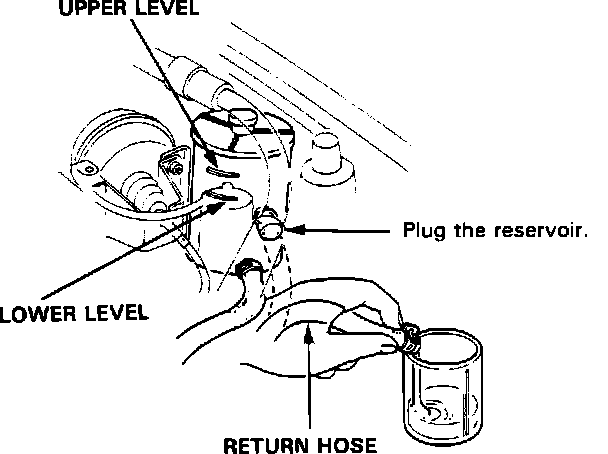 UPPER LEVEL

Plug the reservoir.

LOWER LEVEL

RETURN HOSE