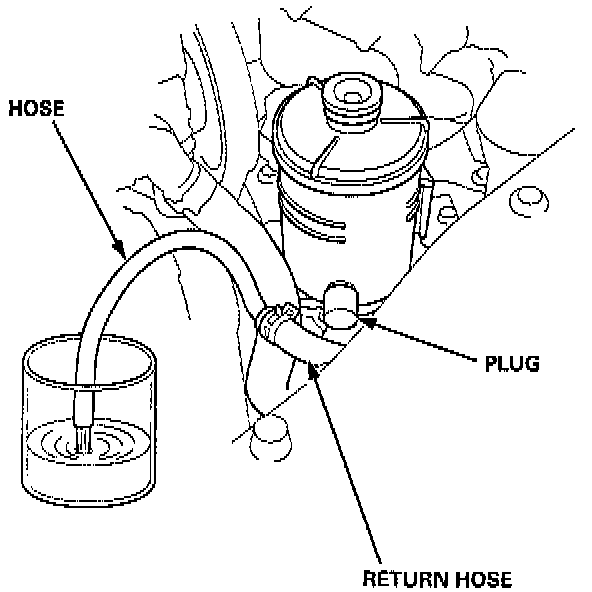 HOSE

PLUG

RETURN HOSE