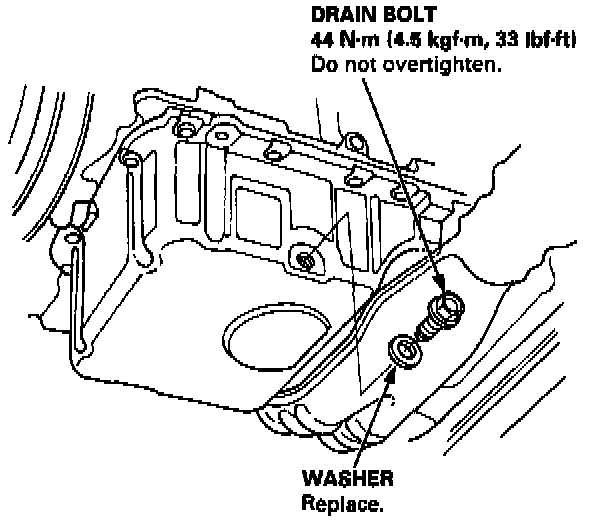 DRAIN BOLT
44 N·m (4.5 kgf·m, 33 lbf·ft)
Do not overtighten.

WASHER
Replace.