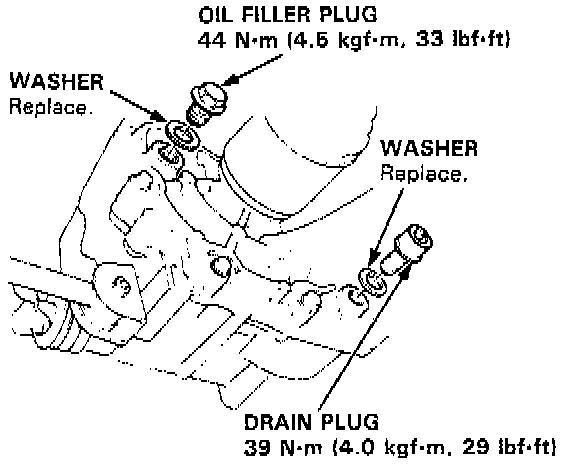 OIL FILLER PLUG
44 N·m (4.5 kgf·m, 33 lbf·ft)

WASHER
Replace.

WASHER
Replace.

DRAIN PLUG
39 N·m (4.0 kgf·m, 29 lbf·ft)