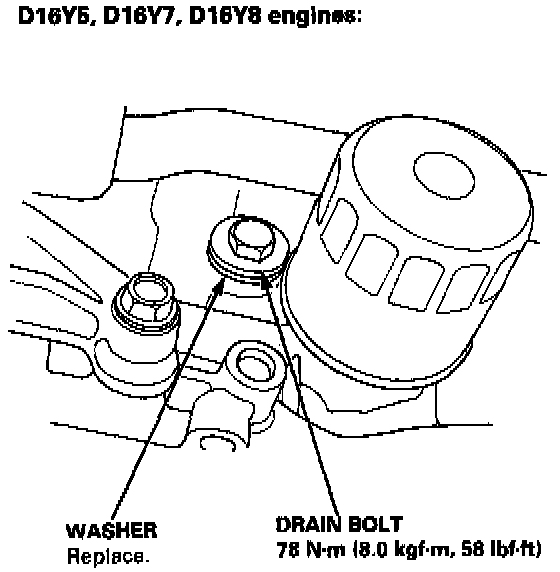 D16Y5, D16Y7, D16Y8 engines:

WASHER
Replace.

DRAIN BOLT
78 N·m (8.0 kgf·m, 58 lbf·ft)