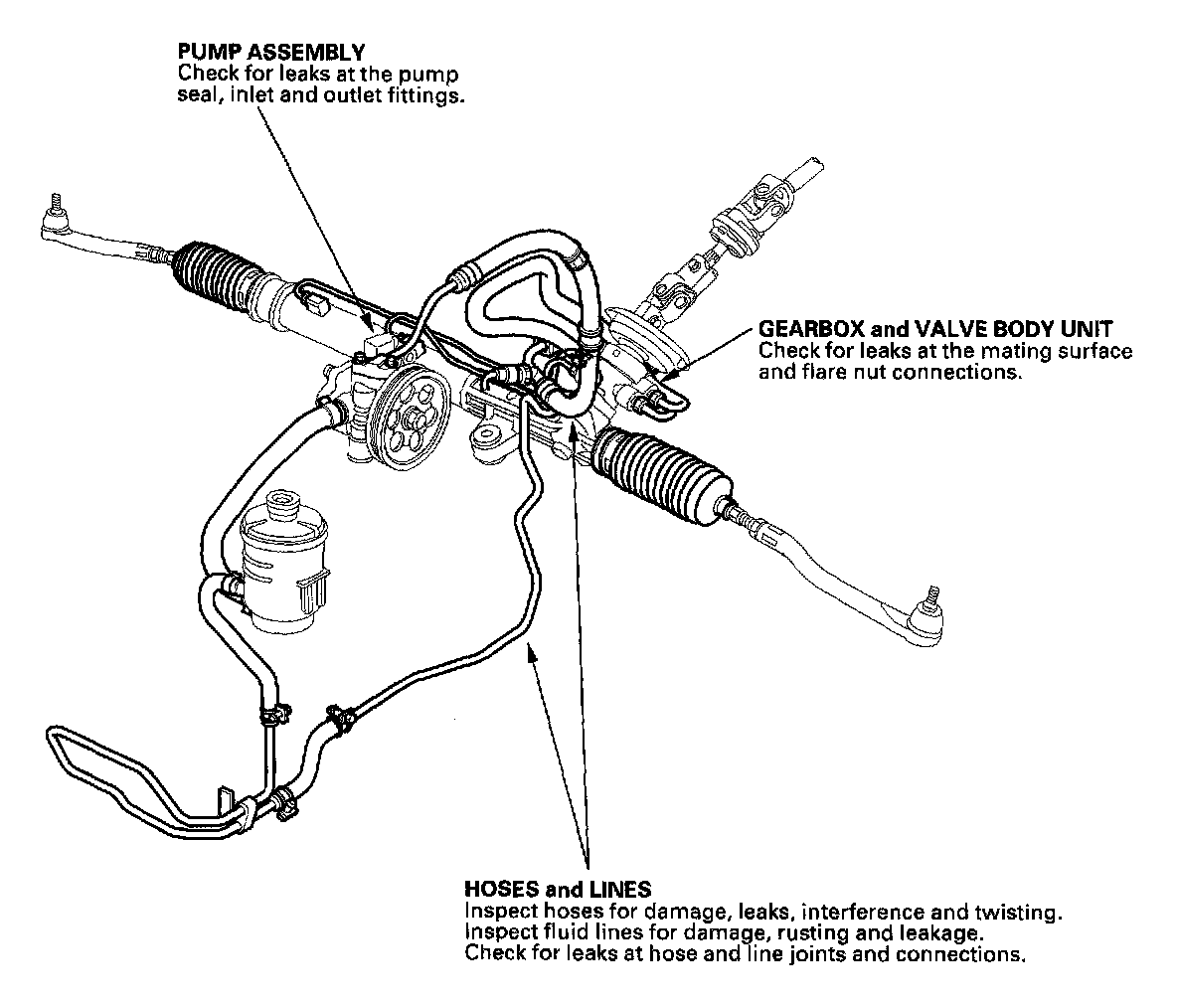 PUMP ASSEMBLY
Check for leaks at the pump seal, inlet and outlet fittings.

GEARBOX and VALVE BODY UNIT
Check for leaks at the mating surface and flare nut connections.

HOSES and LINES
Inspect hoses for damage, leaks, interference and twisting.
Inspect fluid lines for damage, rusting and leakage.
Check for leaks at hose and line joints and connections.