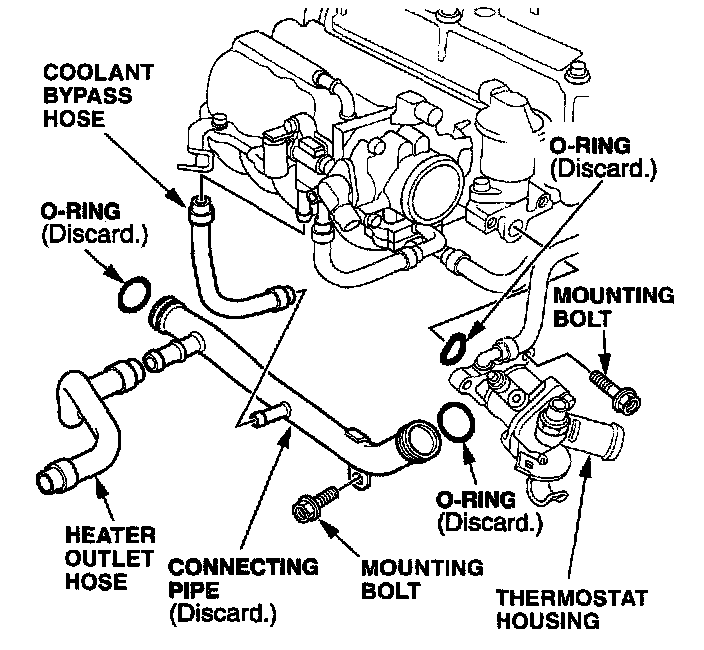 COOLANT BYPASS HOSE

O-RING (Discard.)

O-RING (Discard.)

MOUNTING BOLT

O-RING (Discard.)

HEATER OUTLET HOSE

CONNECTING PIPE (Discard.)

MOUNTING BOLT

THERMOSTAT HOUSING