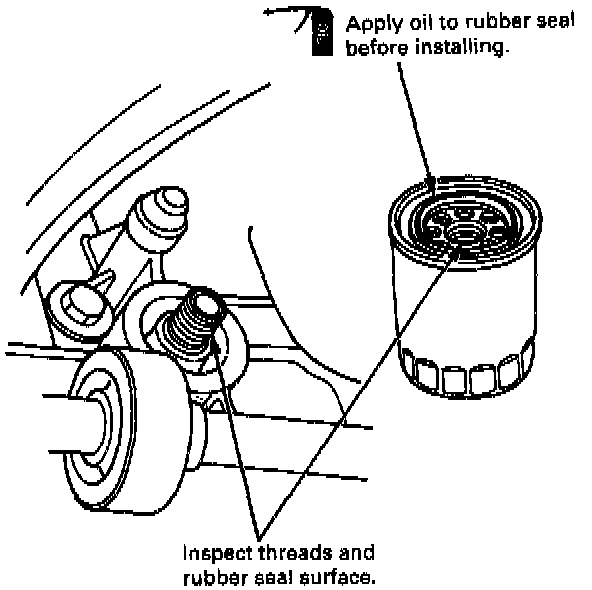 Apply oil to rubber seal before installing.

Inspect threads and rubber seal surface.