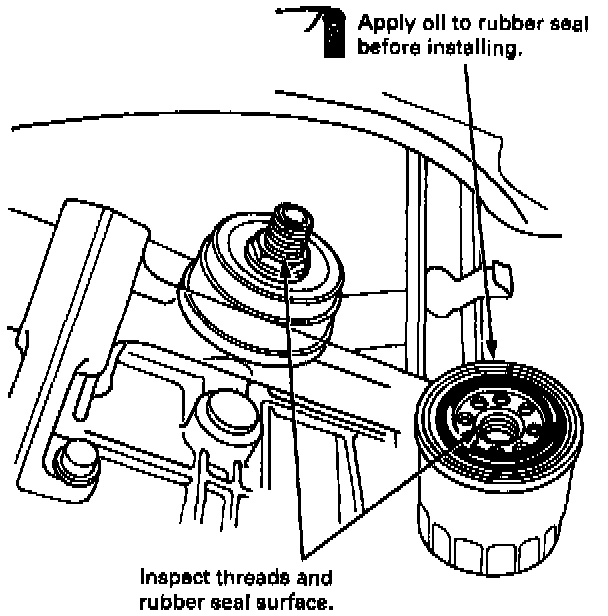 Apply oil to rubber seal before installing.

Inspect threads and rubber seal surface.