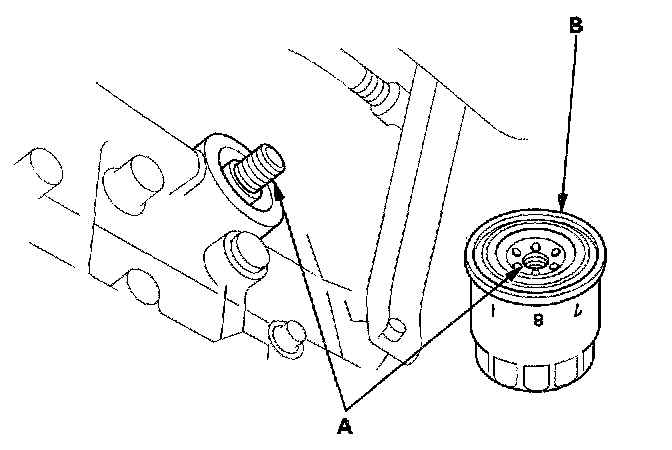 B

1
8
7

A