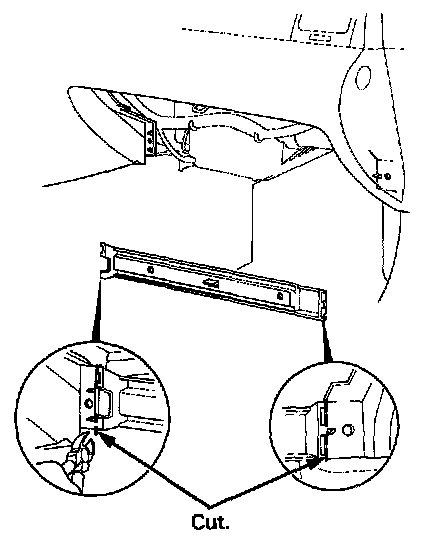 Cut.