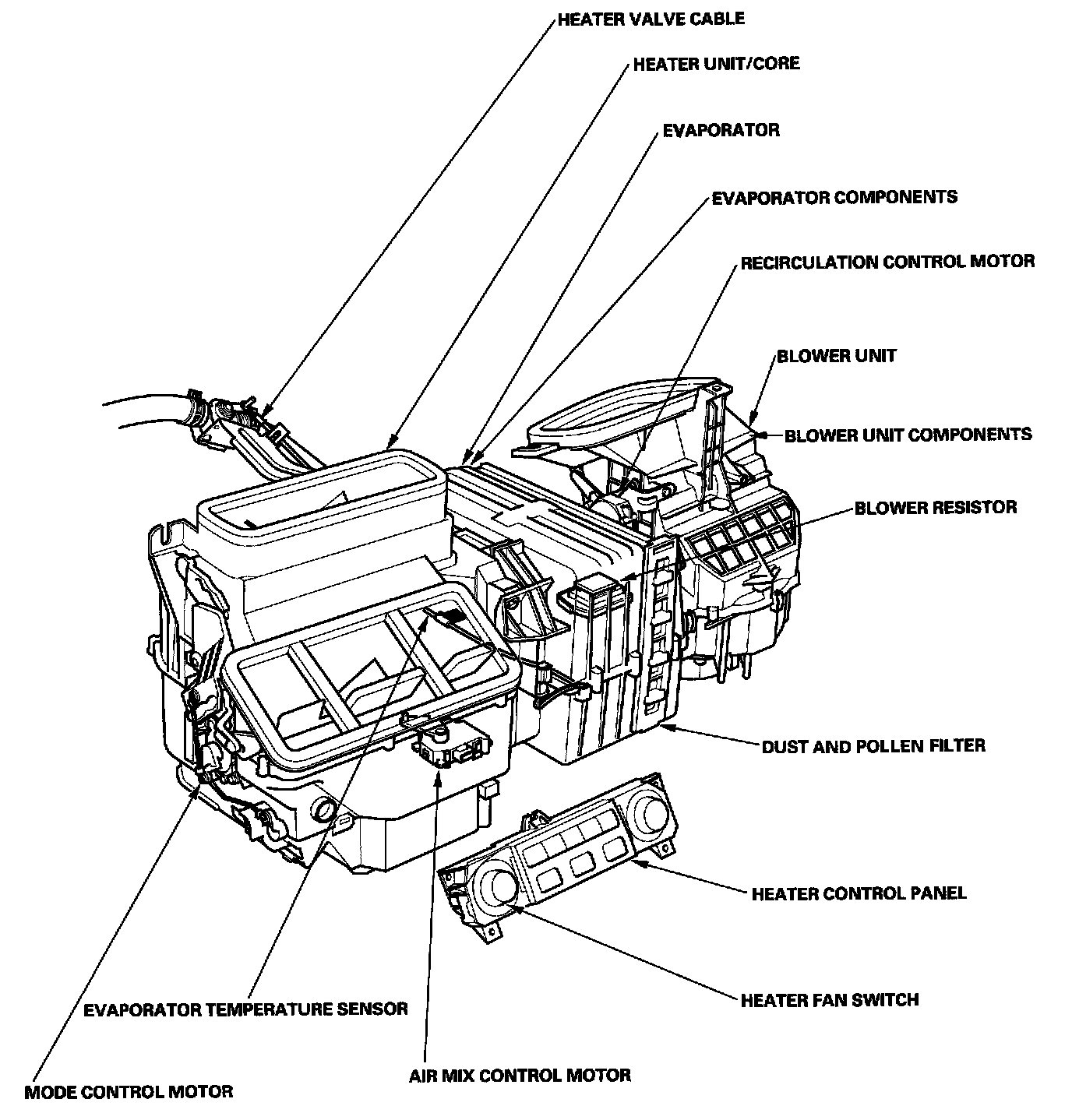 HEATER VALVE CABLE

HEATER UNIT/CORE

EVAPORATOR

EVAPORATOR COMPONENTS

RECIRCULATION CONTROL MOTOR

BLOWER UNIT

BLOWER UNIT COMPONENTS

BLOWER RESISTOR

DUST AND POLLEN FILTER

HEATER CONTROL PANEL

HEATER FAN SWITCH

EVAPORATOR TEMPERATURE SENSOR

AIR MIX CONTROL MOTOR

MODE CONTROL MOTOR