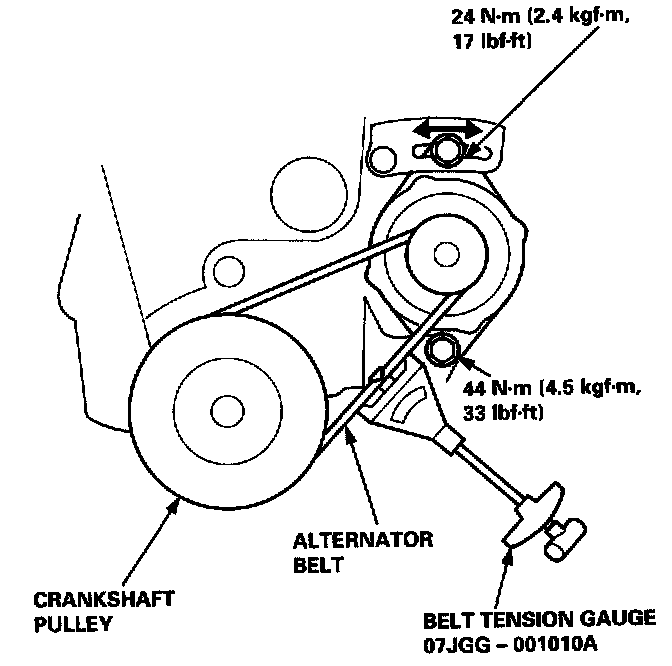 24 N·m (2.4 kgf·m, 17 lbf·ft)

44 N·m (4.5 kgf·m, 33 lbf·ft)

ALTERNATOR BELT

CRANKSHAFT PULLEY

BELT TENSION GAUGE 07JGG – 001010A