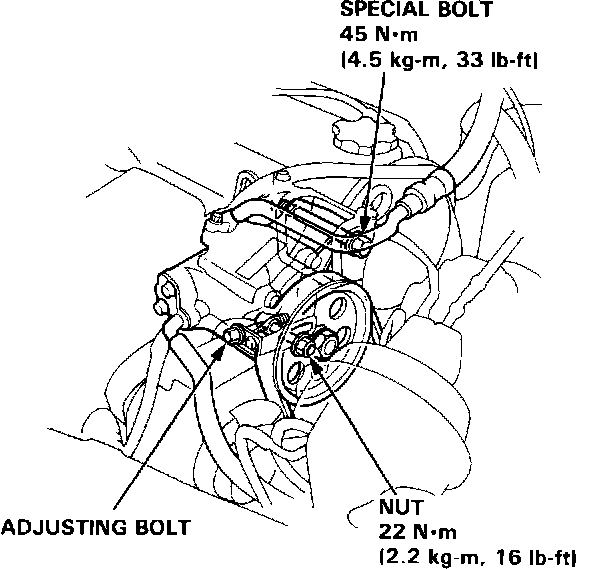 SPECIAL BOLT
45 N·m
(4.5 kg-m, 33 lb-ft)

ADJUSTING BOLT

NUT
22 N·m
(2.2 kg-m, 16 lb-ft)