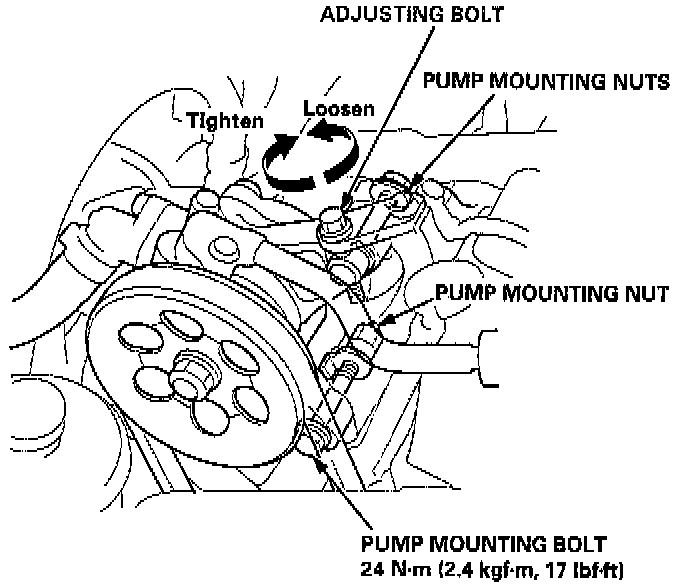 ADJUSTING BOLT
PUMP MOUNTING NUTS
Tighten
Loosen
PUMP MOUNTING NUT
PUMP MOUNTING BOLT
24 N·m (2.4 kgf·m, 17 lbf·ft)