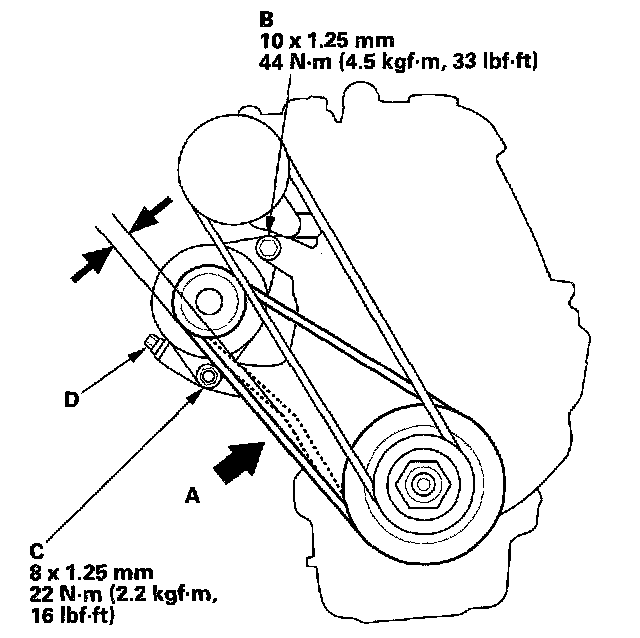 B
10 x 1.25 mm
44 N·m (4.5 kgf·m, 33 lbf·ft)

D

A

C
8 x 1.25 mm
22 N·m (2.2 kgf·m,
16 lbf·ft)