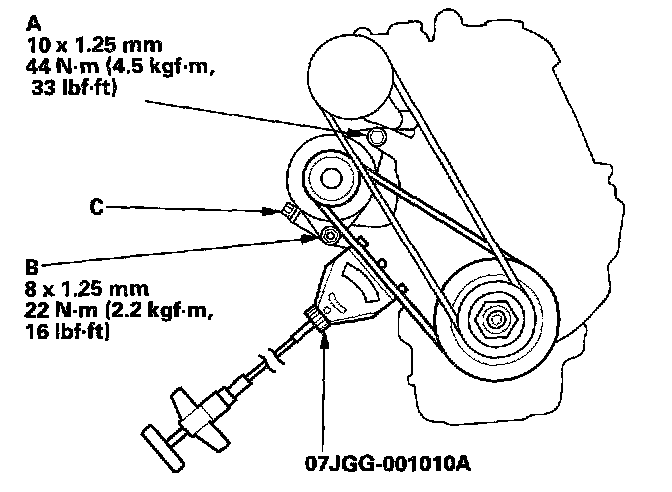 A
10 x 1.25 mm
44 N·m (4.5 kgf·m, 33 lbf·ft)

C

B
8 x 1.25 mm
22 N·m (2.2 kgf·m, 16 lbf·ft)

07JGG-001010A