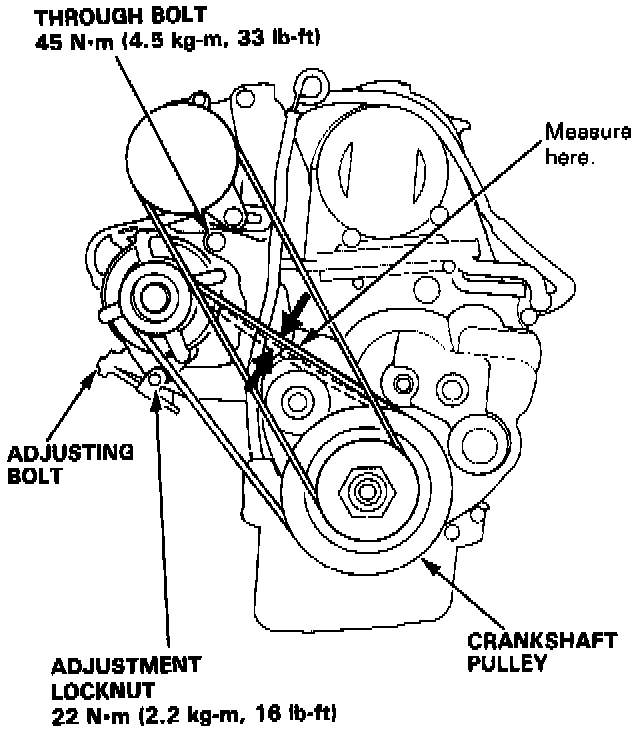 THROUGH BOLT
45 N·m (4.5 kg-m, 33 lb-ft)

Measure here.

ADJUSTING BOLT

CRANKSHAFT PULLEY

ADJUSTMENT LOCKNUT
22 N·m (2.2 kg-m, 16 lb-ft)