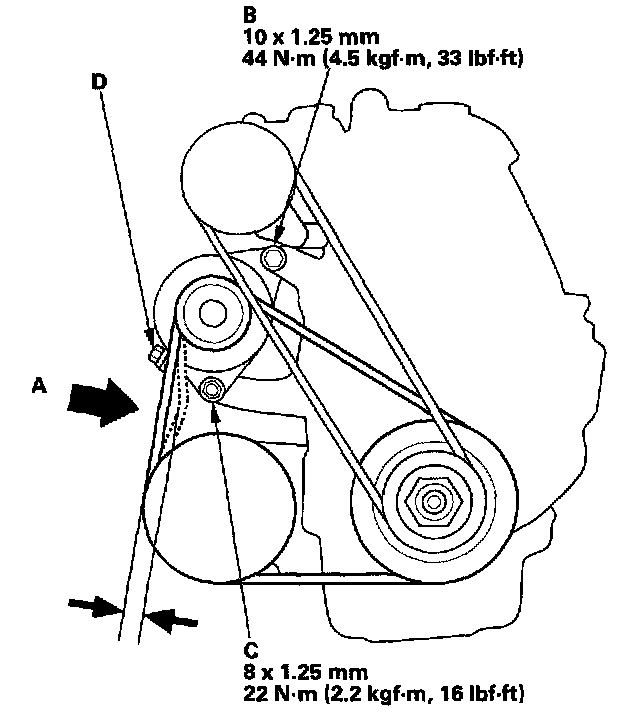 B
10 x 1.25 mm
44 N·m (4.5 kgf·m, 33 lbf·ft)

D

A

C
8 x 1.25 mm
22 N·m (2.2 kgf·m, 16 lbf·ft)