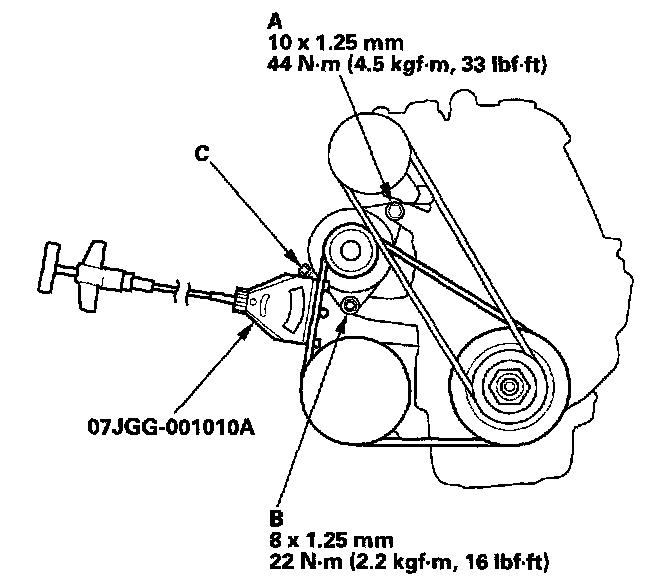 A
10 x 1.25 mm
44 N·m (4.5 kgf·m, 33 lbf·ft)

C

07JGG-001010A

B
8 x 1.25 mm
22 N·m (2.2 kgf·m, 16 lbf·ft)