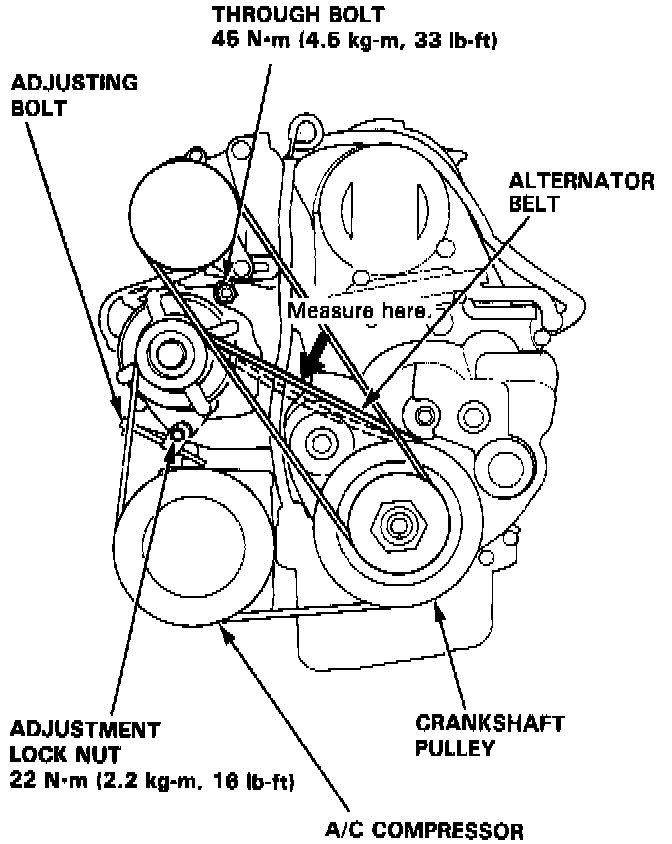 THROUGH BOLT
45 N·m (4.6 kg-m, 33 lb-ft)

ADJUSTING
BOLT

ALTERNATOR
BELT

Measure here.

ADJUSTMENT
LOCK NUT
22 N·m (2.2 kg-m, 16 lb-ft)

CRANKSHAFT
PULLEY

A/C COMPRESSOR