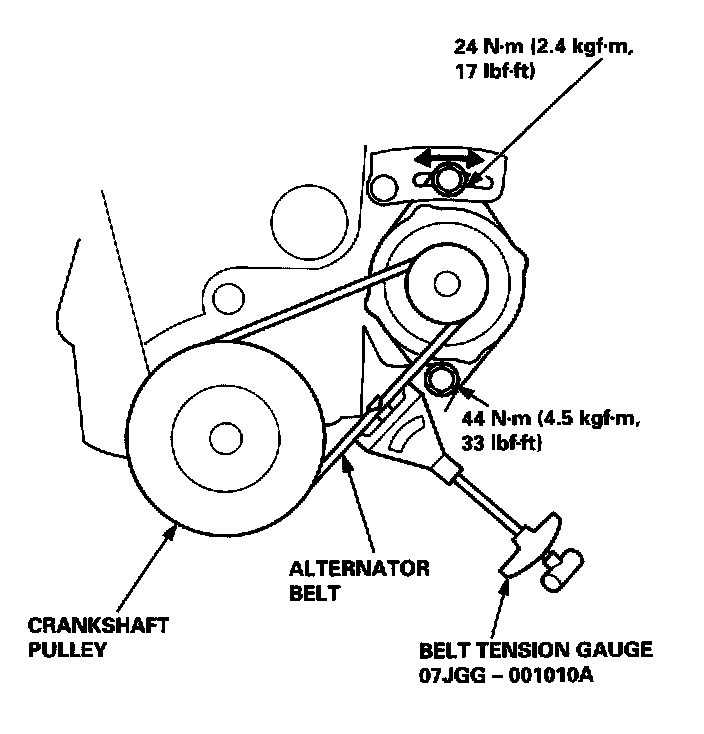 24 N·m (2.4 kgf·m, 17 lbf·ft)

44 N·m (4.5 kgf·m, 33 lbf·ft)

ALTERNATOR BELT

CRANKSHAFT PULLEY

BELT TENSION GAUGE 07JGG – 001010A