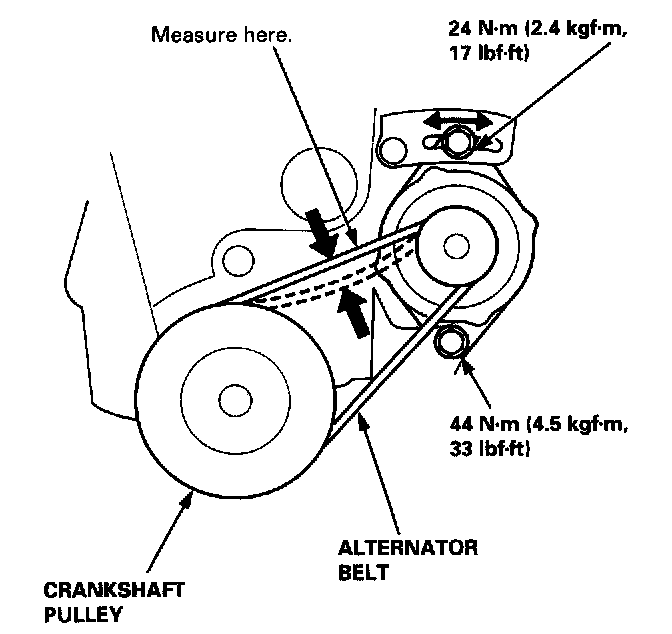 Measure here.

24 N·m (2.4 kgf·m, 17 lbf·ft)

44 N·m (4.5 kgf·m, 33 lbf·ft)

ALTERNATOR BELT

CRANKSHAFT PULLEY