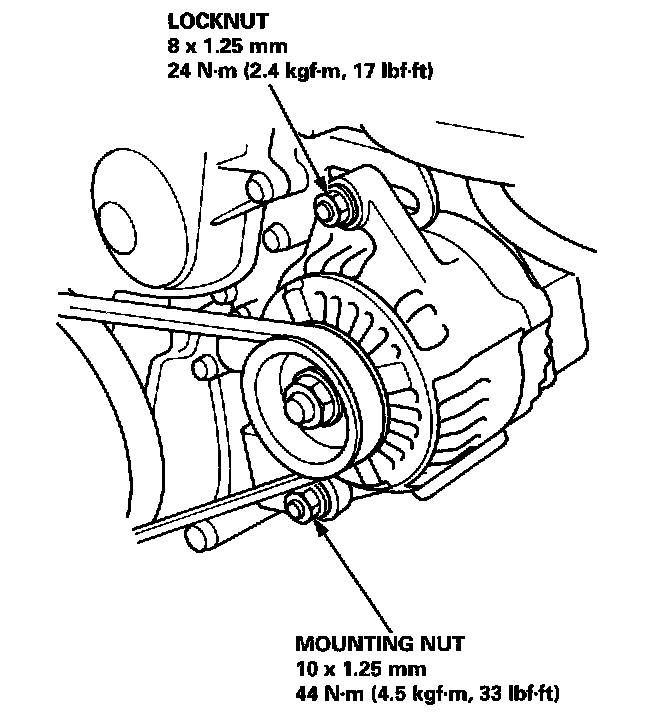 LOCKNUT
8 x 1.25 mm
24 N·m (2.4 kgf·m, 17 lbf·ft)

MOUNTING NUT
10 x 1.25 mm
44 N·m (4.5 kgf·m, 33 lbf·ft)