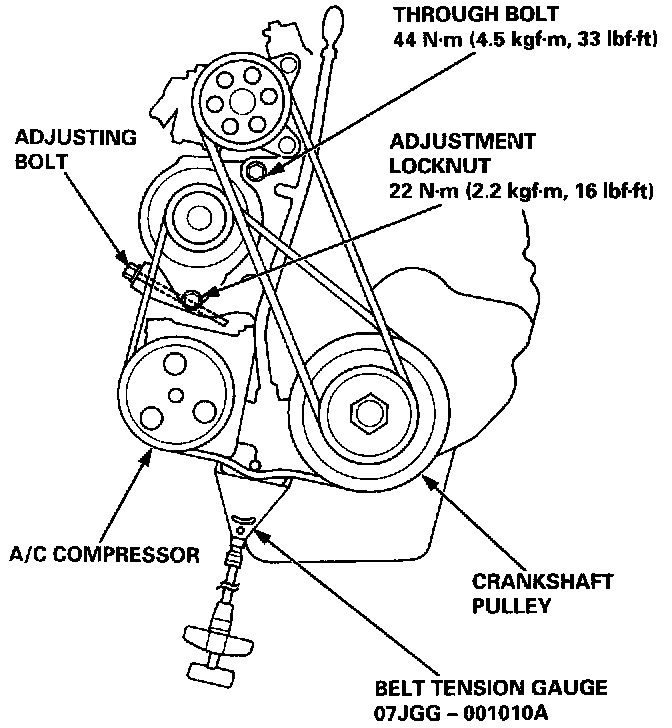 THROUGH BOLT
44 N·m (4.5 kgf·m, 33 lbf·ft)

ADJUSTING BOLT

ADJUSTMENT LOCKNUT
22 N·m (2.2 kgf·m, 16 lbf·ft)

A/C COMPRESSOR

CRANKSHAFT PULLEY

BELT TENSION GAUGE
07JGG – 001010A