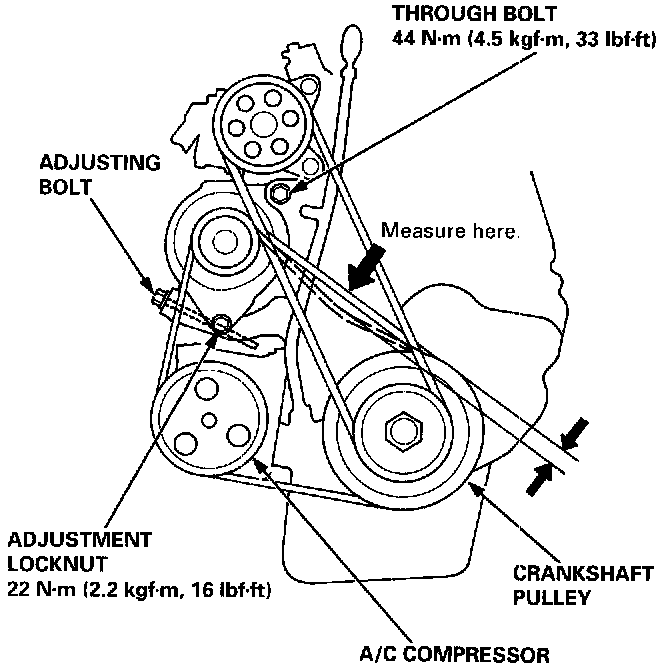 THROUGH BOLT
44 N·m (4.5 kgf·m, 33 lbf·ft)

ADJUSTING BOLT

Measure here.

ADJUSTMENT LOCKNUT
22 N·m (2.2 kgf·m, 16 lbf·ft)

CRANKSHAFT PULLEY

A/C COMPRESSOR