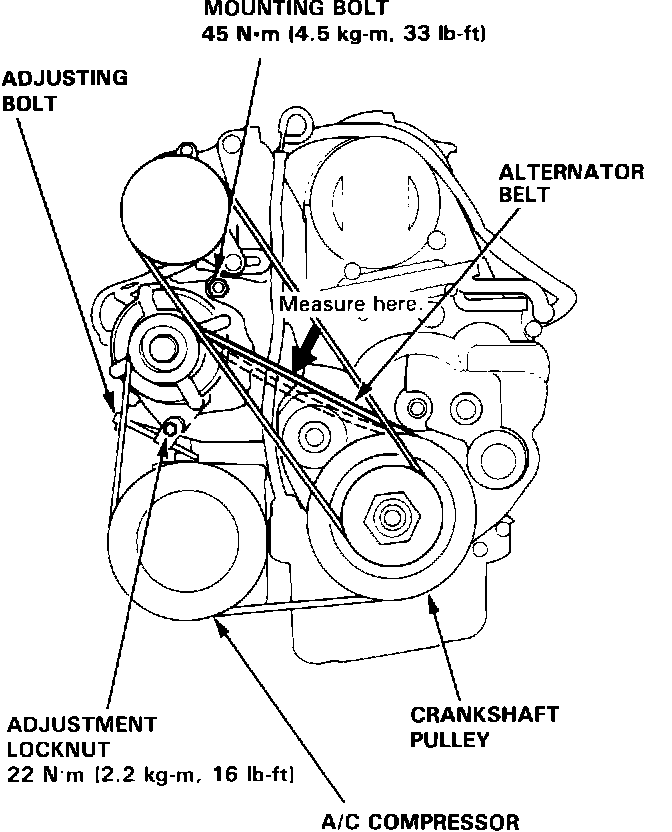 MOUNTING BOLT
45 N·m (4.5 kg-m, 33 lb-ft)

ADJUSTING
BOLT

ALTERNATOR
BELT

Measure here.

ADJUSTMENT
LOCKNUT
22 N·m (2.2 kg-m, 16 lb-ft)

CRANKSHAFT
PULLEY

A/C COMPRESSOR