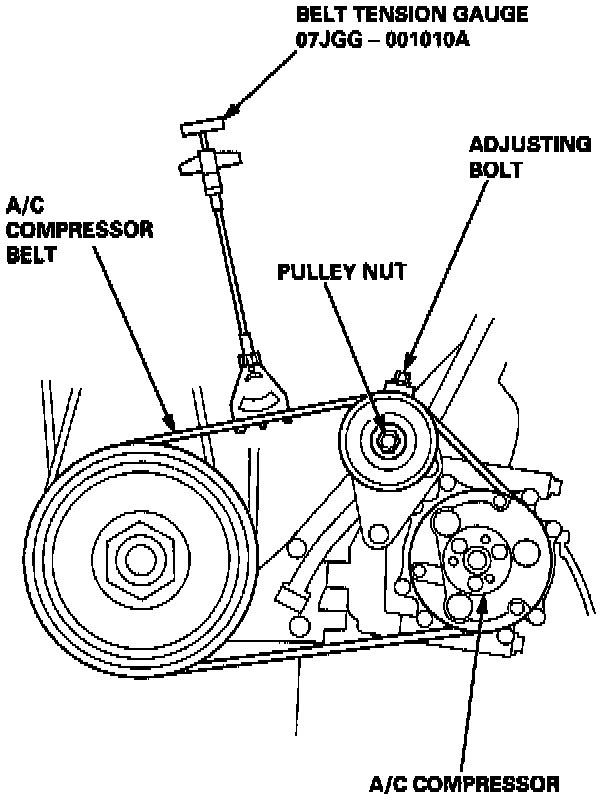 BELT TENSION GAUGE
07JGG – 001010A

ADJUSTING
BOLT

A/C
COMPRESSOR
BELT

PULLEY NUT

A/C COMPRESSOR