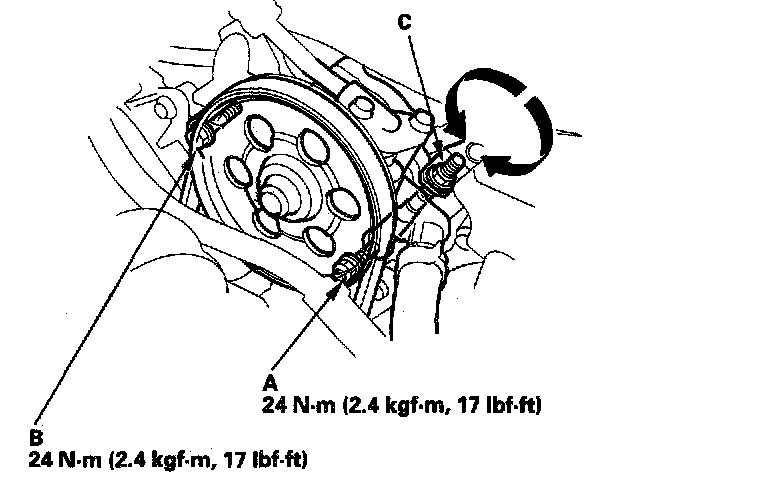 C

A
24 N·m (2.4 kgf·m, 17 lbf·ft)

B
24 N·m (2.4 kgf·m, 17 lbf·ft)