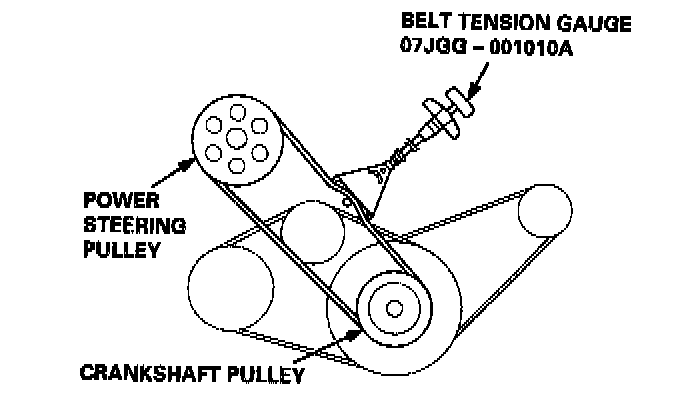 BELT TENSION GAUGE
07JGG – 001010A

POWER
STEERING
PULLEY

CRANKSHAFT PULLEY