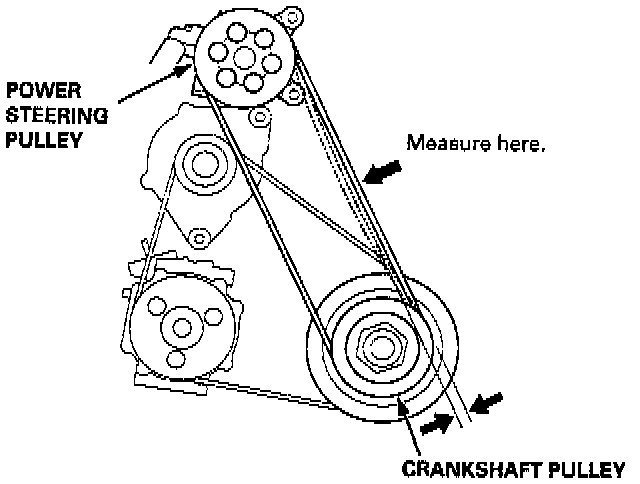 POWER STEERING PULLEY

Measure here.

CRANKSHAFT PULLEY