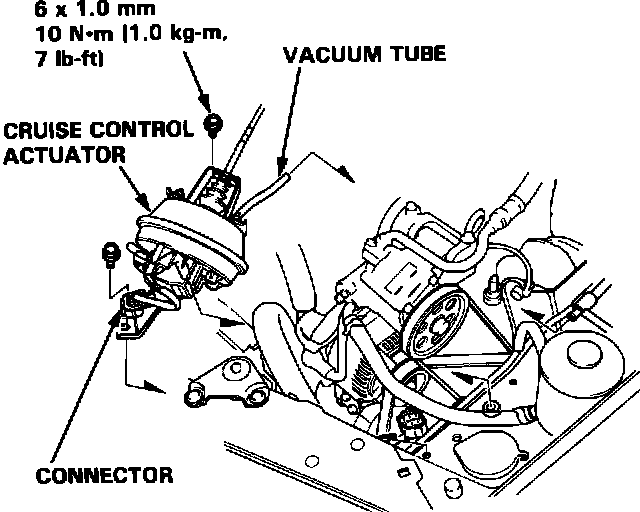 6 x 1.0 mm
10 N•m (1.0 kg-m, 7 lb-ft)

VACUUM TUBE

CRUISE CONTROL ACTUATOR

CONNECTOR