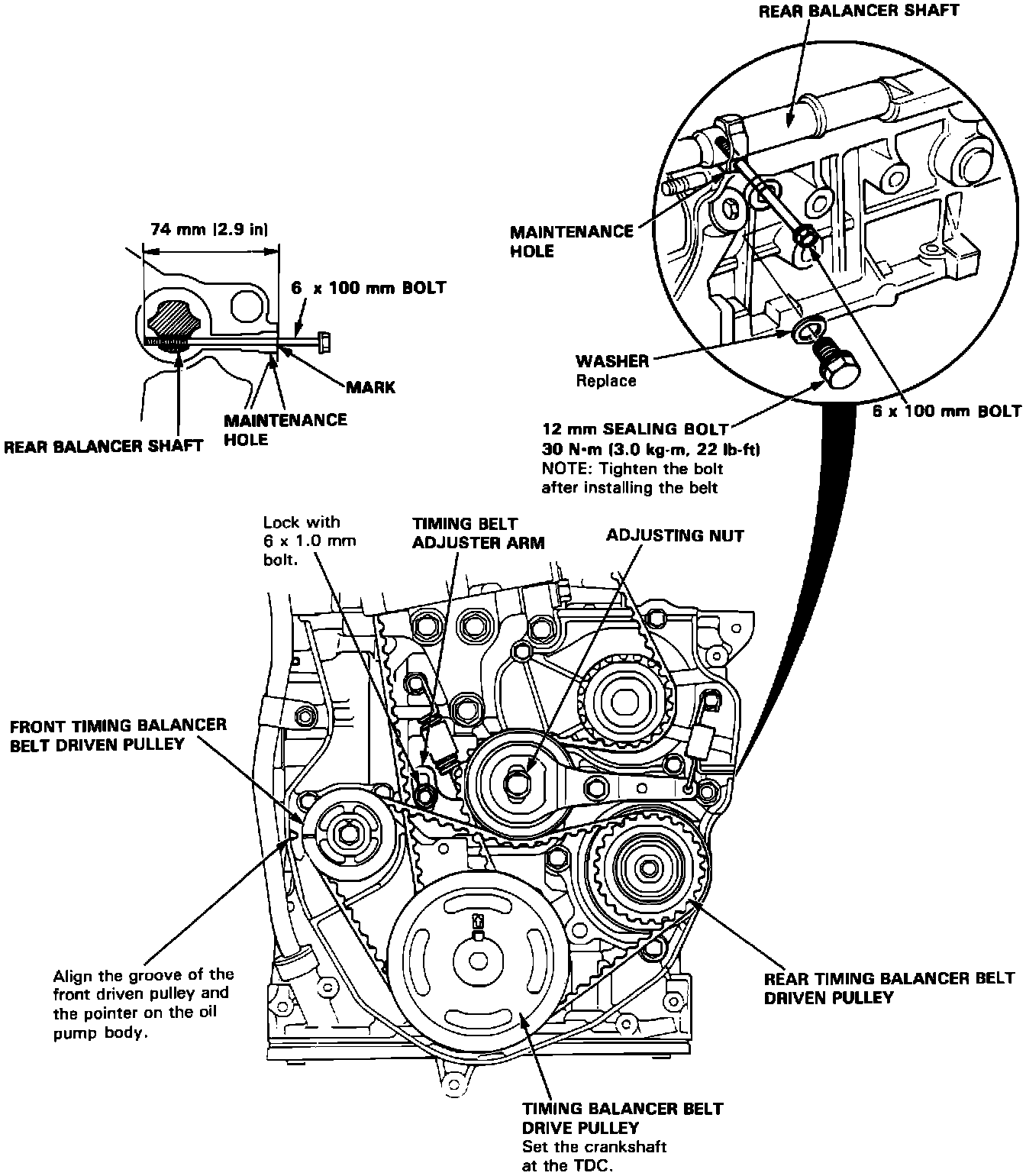 REAR BALANCER SHAFT

74 mm (2.9 in)

6 x 100 mm BOLT

MARK

MAINTENANCE HOLE

REAR BALANCER SHAFT

MAINTENANCE HOLE

WASHER
Replace

6 x 100 mm BOLT

12 mm SEALING BOLT
30 N·m (3.0 kg-m, 22 lb-ft)
NOTE: Tighten the bolt after installing the belt

Lock with 6 x 1.0 mm bolt.

TIMING BELT ADJUSTER ARM

ADJUSTING NUT

FRONT TIMING BALANCER BELT DRIVEN PULLEY

Align the groove of the front driven pulley and the pointer on the oil pump body.

REAR TIMING BALANCER BELT DRIVEN PULLEY

TIMING BALANCER BELT DRIVE PULLEY
Set the crankshaft at the TDC.