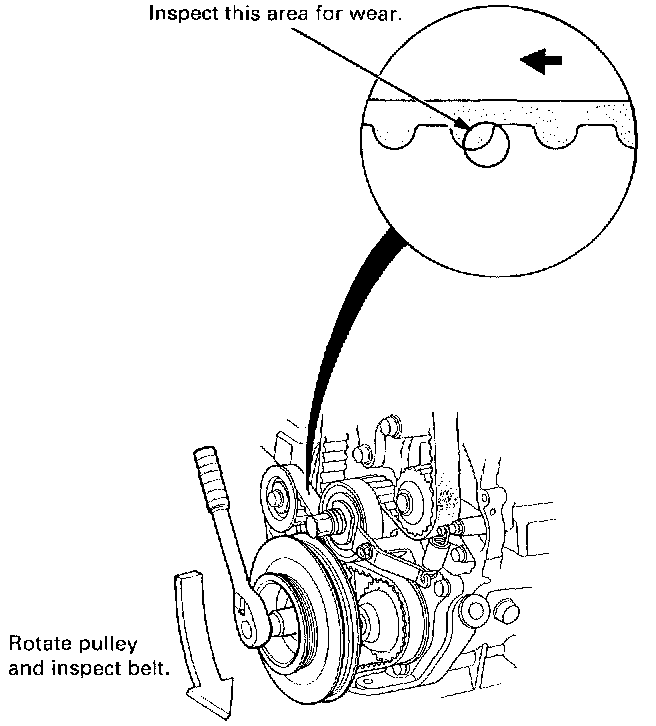 Inspect this area for wear.

Rotate pulley and inspect belt.