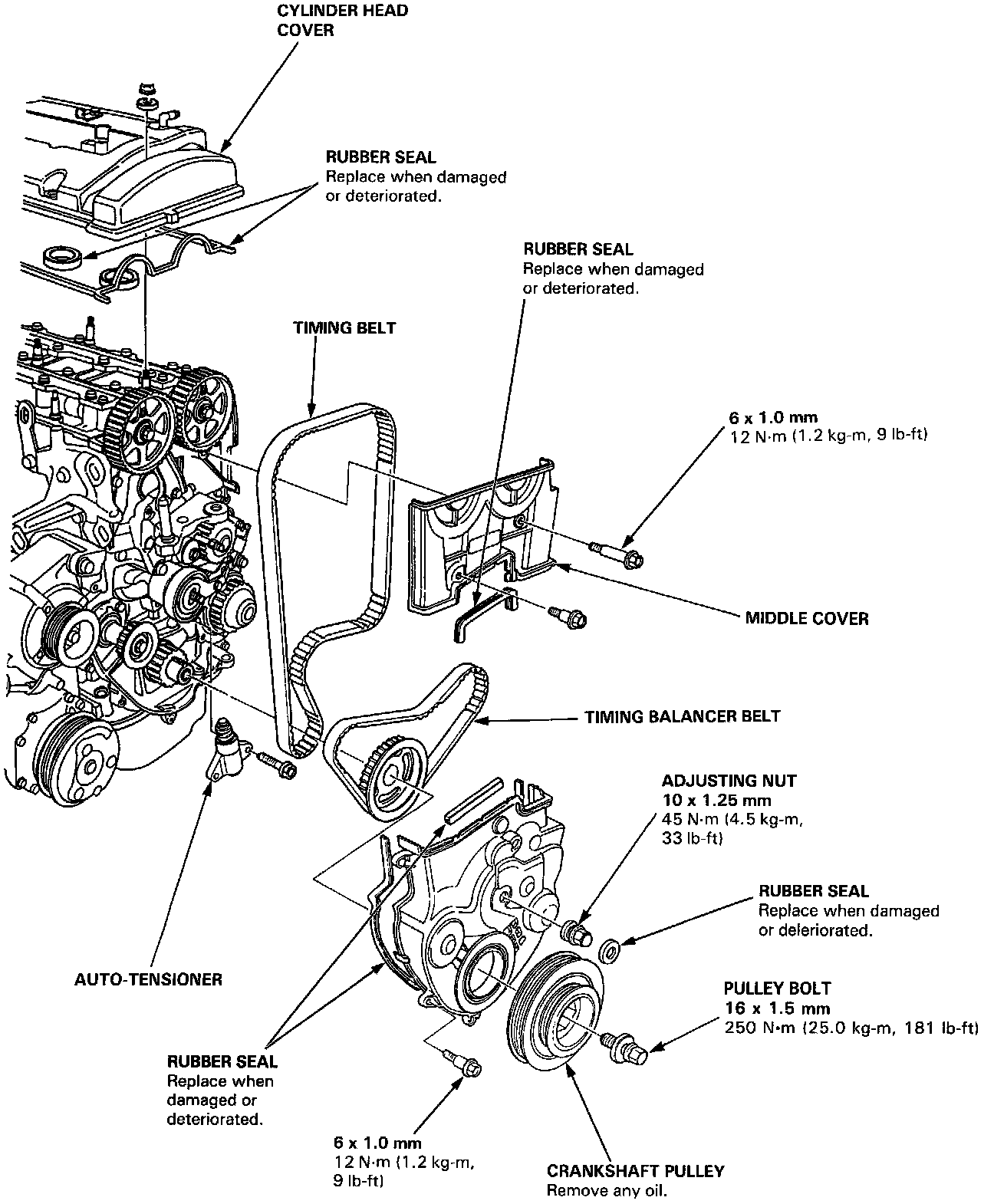 CYLINDER HEAD COVER

RUBBER SEAL
Replace when damaged or deteriorated.

RUBBER SEAL
Replace when damaged or deteriorated.

TIMING BELT

6 x 1.0 mm
12 N·m (1.2 kg-m, 9 lb-ft)

MIDDLE COVER

TIMING BALANCER BELT

ADJUSTING NUT
10 x 1.25 mm
45 N·m (4.5 kg-m, 33 lb-ft)

RUBBER SEAL
Replace when damaged or deleriorated.

AUTO-TENSIONER

PULLEY BOLT
16 x 1.5 mm
250 N·m (25.0 kg-m, 181 lb-ft)

RUBBER SEAL
Replace when damaged or deteriorated.

6 x 1.0 mm
12 N·m (1.2 kg-m, 9 lb-ft)

CRANKSHAFT PULLEY
Remove any oil.