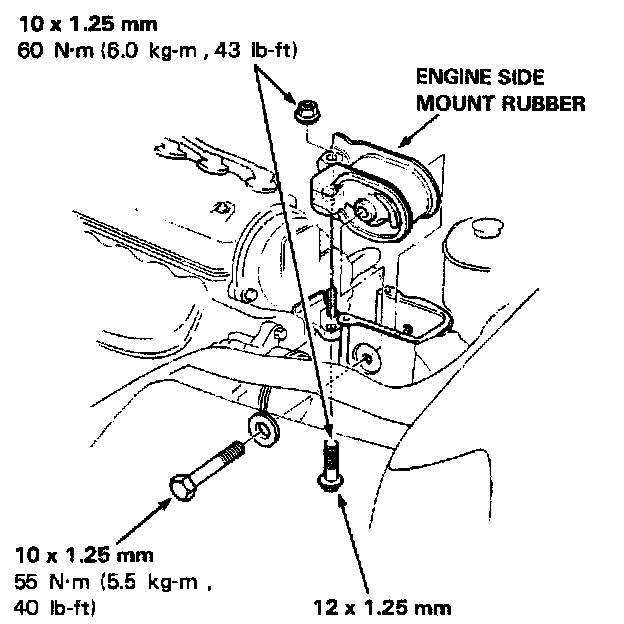 10 x 1.25 mm
60 N·m (6.0 kg-m , 43 lb-ft)

ENGINE SIDE
MOUNT RUBBER

10 x 1.25 mm
55 N·m (5.5 kg-m ,
40 lb-ft)

12 x 1.25 mm