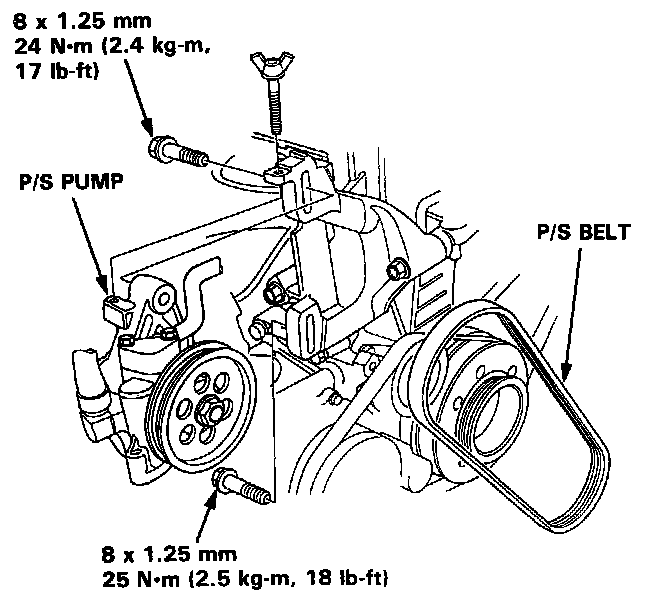 8 x 1.25 mm
24 N·m (2.4 kg-m, 17 lb-ft)

P/S PUMP

P/S BELT

8 x 1.25 mm
25 N·m (2.5 kg-m, 18 lb-ft)