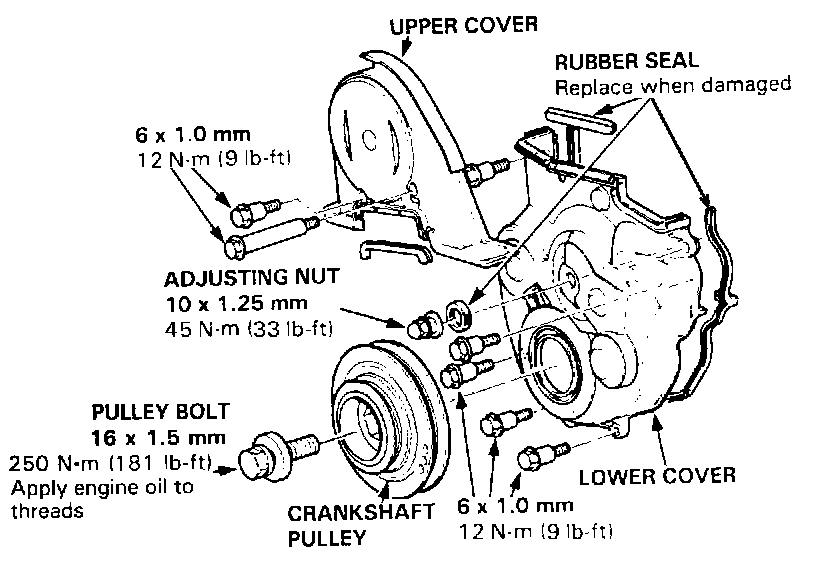 UPPER COVER

RUBBER SEAL
Replace when damaged

6 x 1.0 mm
12 N·m (9 lb-ft)

ADJUSTING NUT
10 x 1.25 mm
45 N·m (33 lb-ft)

PULLEY BOLT
16 x 1.5 mm
250 N·m (181 lb-ft)
Apply engine oil to threads

CRANKSHAFT PULLEY

6 x 1.0 mm
12 N·m (9 lb-ft)

LOWER COVER