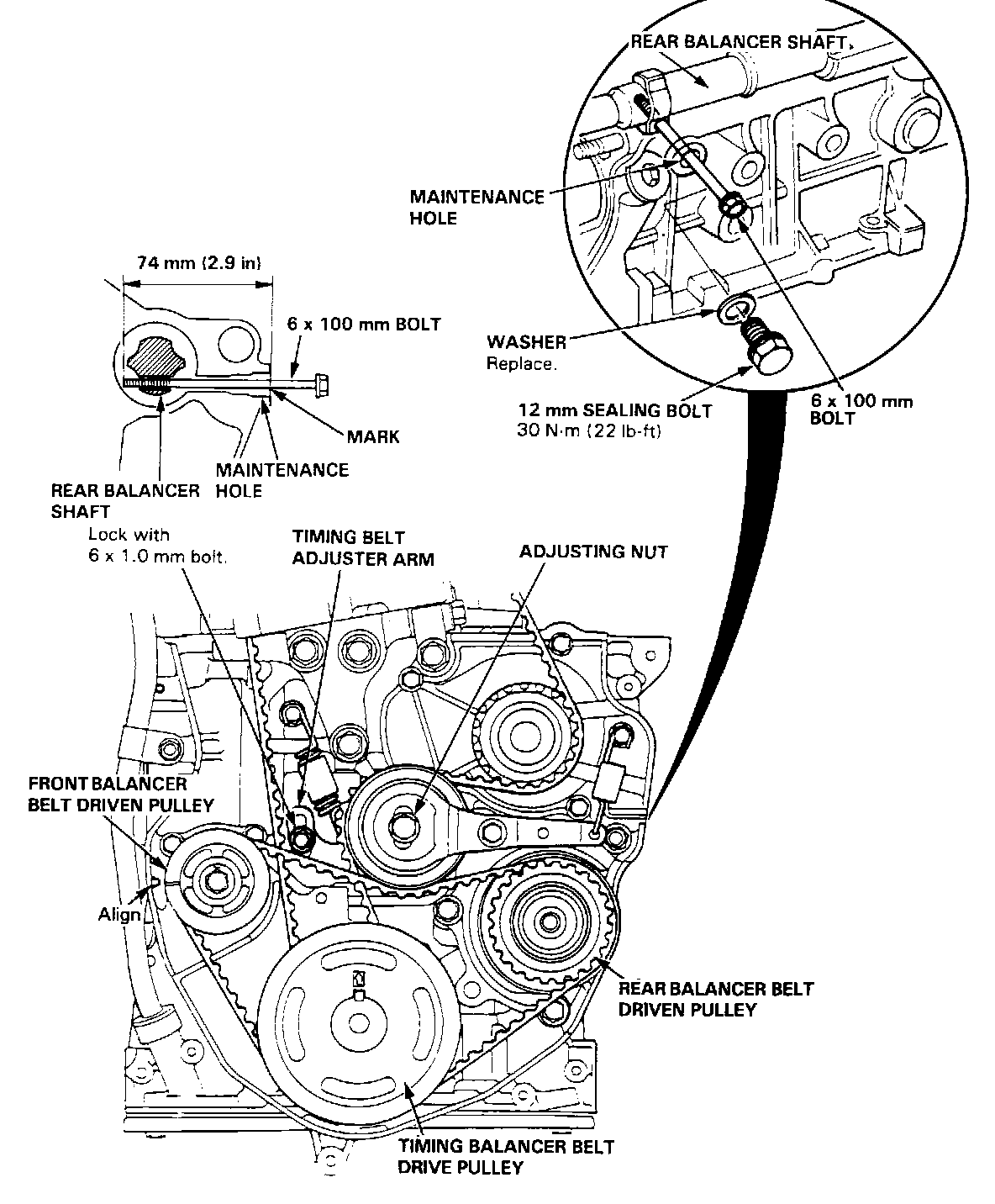 REAR BALANCER SHAFT

MAINTENANCE HOLE

74 mm (2.9 in)

6 x 100 mm BOLT

WASHER
Replace.

12 mm SEALING BOLT
30 N·m (22 lb-ft)

6 x 100 mm BOLT

MARK

MAINTENANCE HOLE

REAR BALANCER SHAFT
Lock with 6 x 1.0 mm bolt.

TIMING BELT ADJUSTER ARM

ADJUSTING NUT

FRONT BALANCER BELT DRIVEN PULLEY

Align

REAR BALANCER BELT DRIVEN PULLEY

TIMING BALANCER BELT DRIVE PULLEY