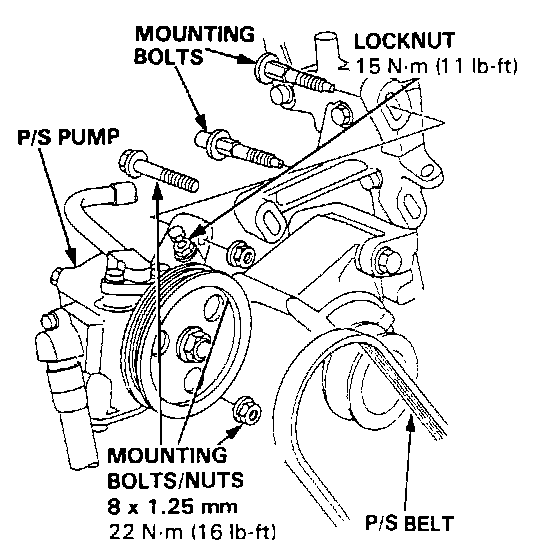 MOUNTING BOLTS

LOCKNUT
15 N·m (11 lb-ft)

P/S PUMP

MOUNTING BOLTS/NUTS
8 x 1.25 mm
22 N·m (16 lb-ft)

P/S BELT