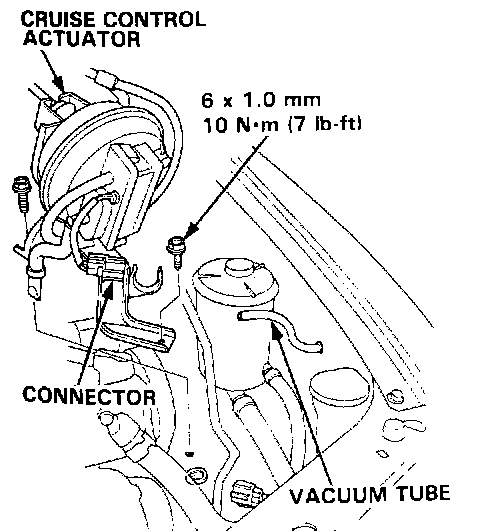 CRUISE CONTROL ACTUATOR

6 x 1.0 mm
10 N·m (7 lb-ft)

CONNECTOR

VACUUM TUBE