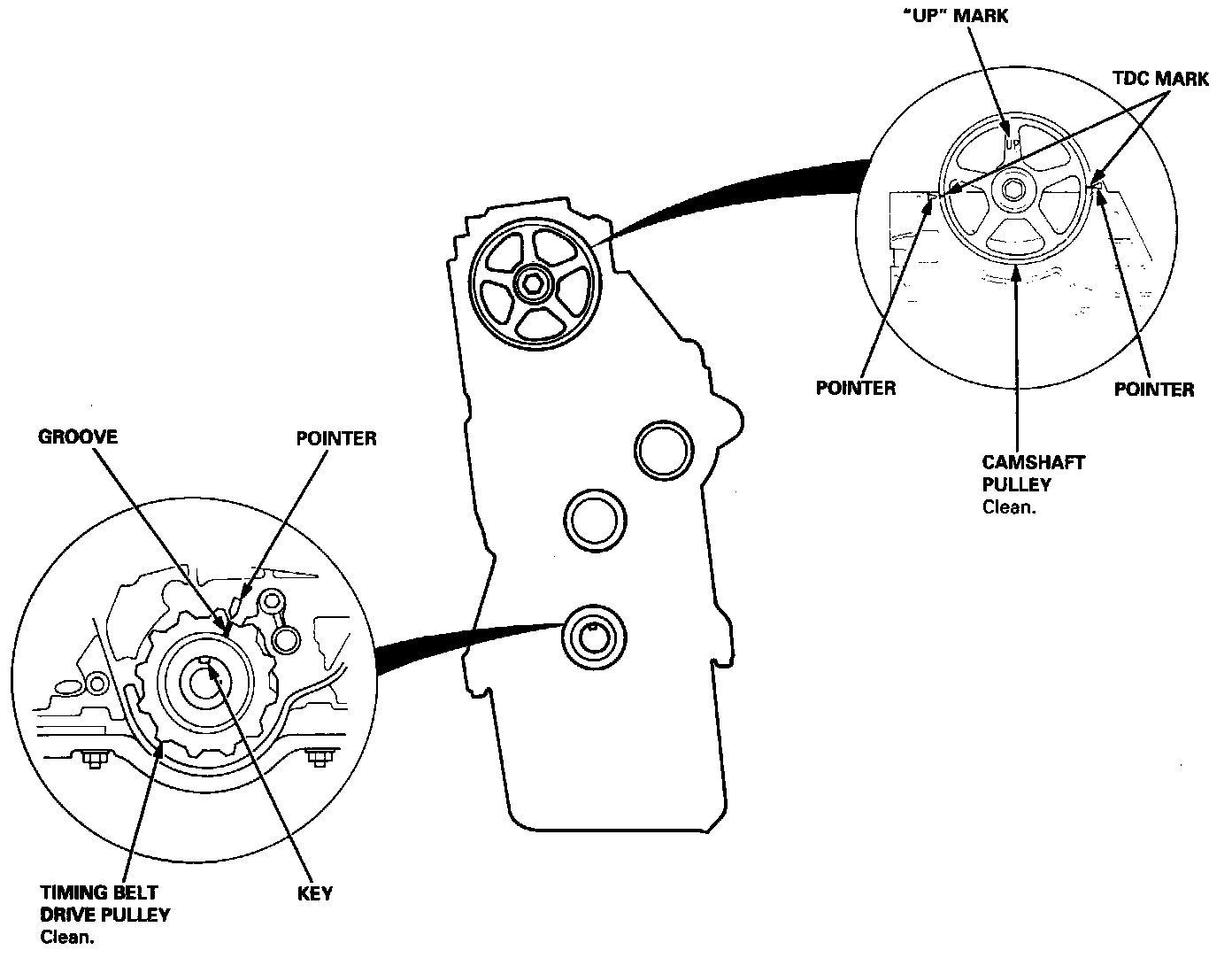 "UP" MARK

TDC MARK

UP

POINTER

POINTER

CAMSHAFT PULLEY
Clean.

GROOVE

POINTER

TIMING BELT DRIVE PULLEY
Clean.

KEY