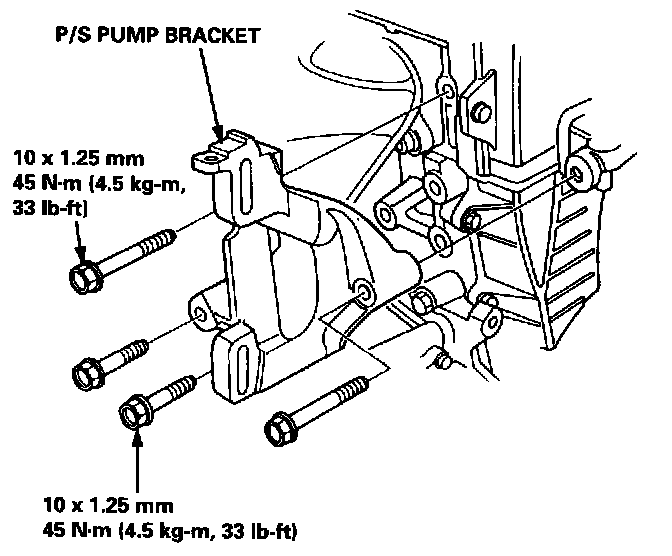 P/S PUMP BRACKET

10 x 1.25 mm
45 N·m (4.5 kg-m, 33 lb-ft)

10 x 1.25 mm
45 N·m (4.5 kg-m, 33 lb-ft)