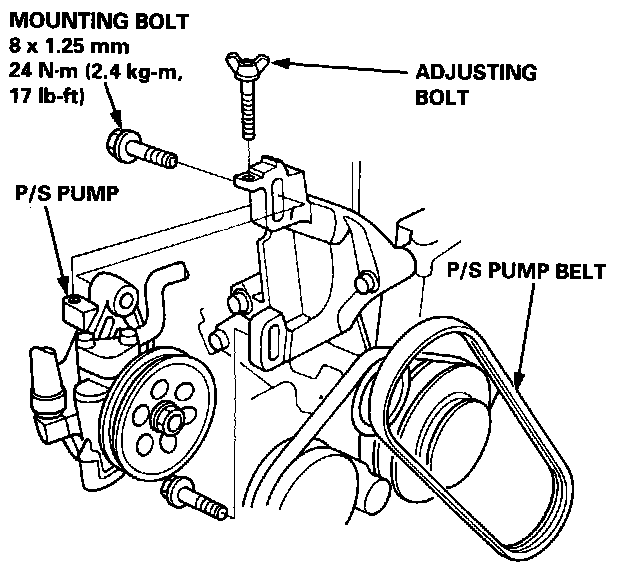 MOUNTING BOLT
8 x 1.25 mm
24 N·m (2.4 kg-m, 17 lb-ft)

ADJUSTING BOLT

P/S PUMP

P/S PUMP BELT